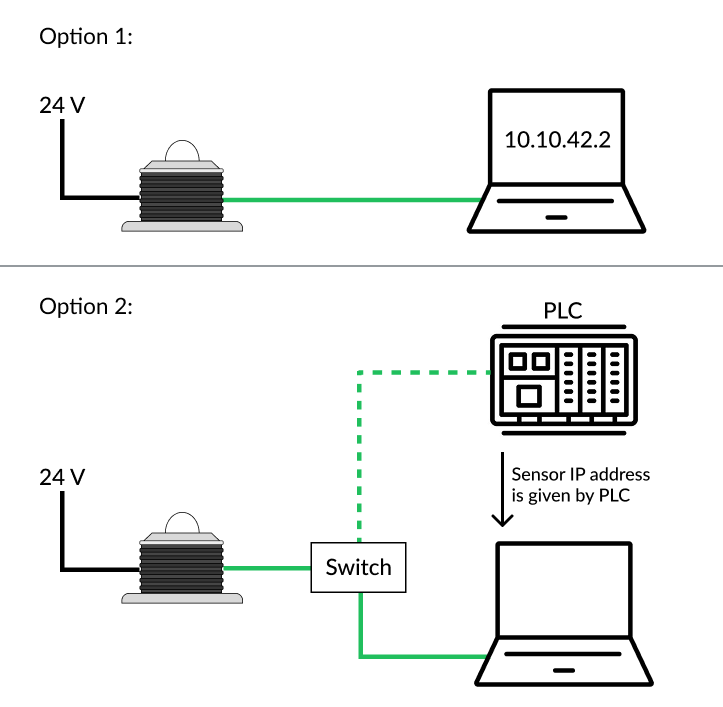 Option 1:

24 V

10.10.42.2

Option 2:

PLC

24 V

Sensor IP address is given by PLC

Switch