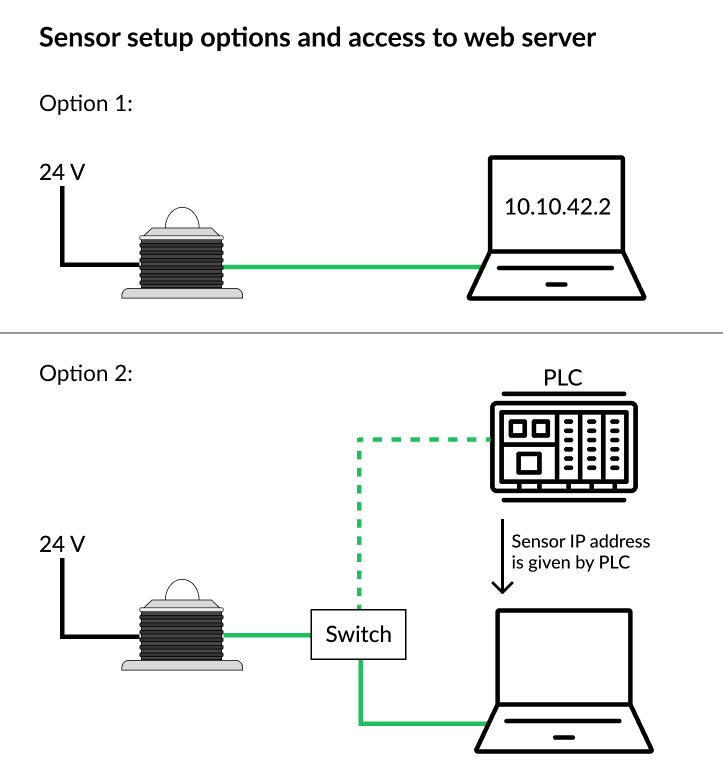 Sensor setup options and access to web server

Option 1:

24 V

10.10.42.2

Option 2:

PLC

24 V

Sensor IP address is given by PLC

Switch